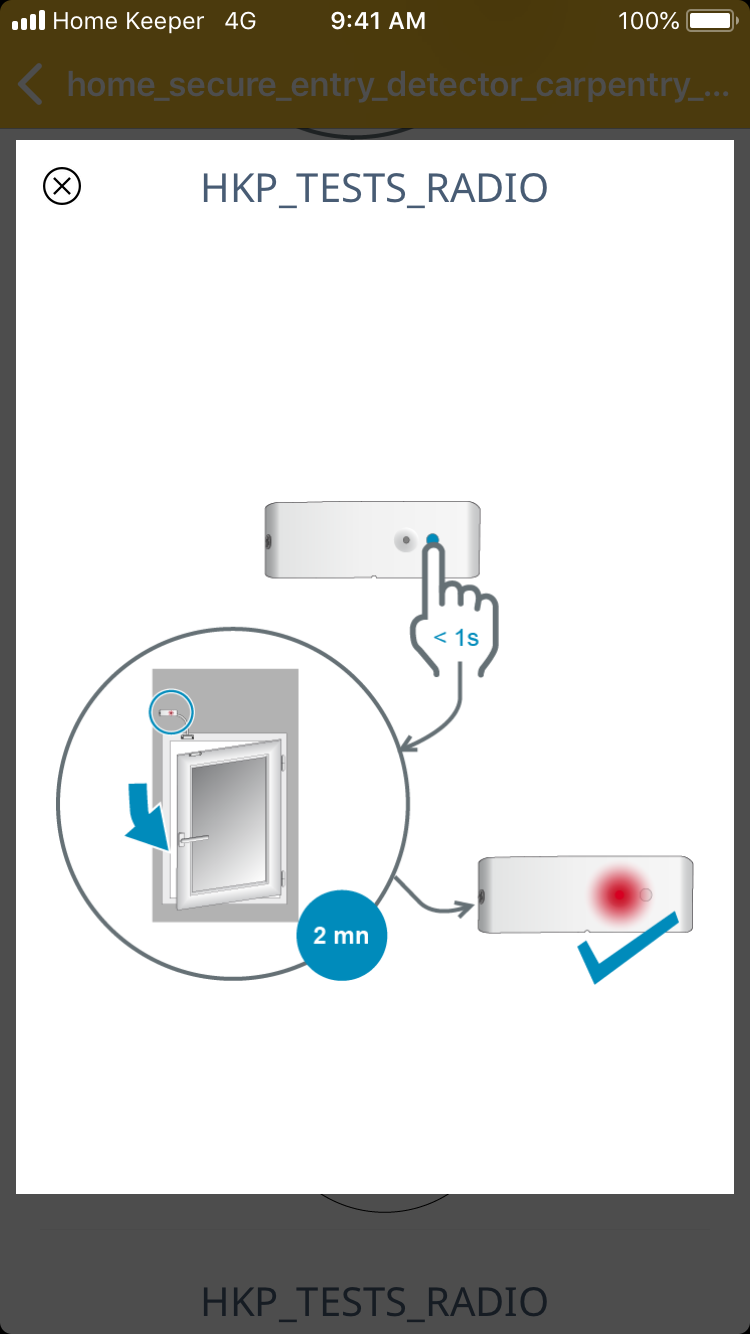 Home Keeper 4G 9:41 AM 100%

home_secure_entry_detector_carpentry_...

HKP_TESTS_RADIO

< 1s

2 mn

HKP_TESTS_RADIO